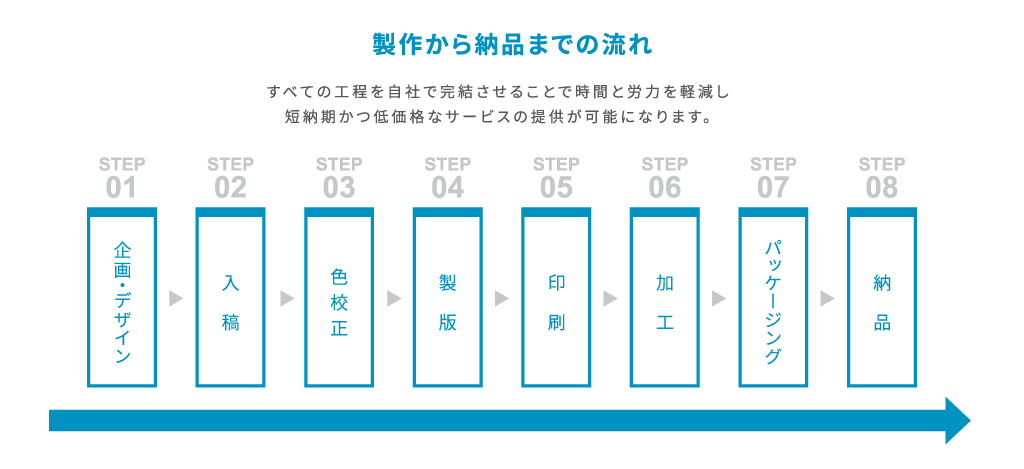 製作から納品までの流れ

すべての工程を自社で完結させることで時間と労力を軽減し
短納期かつ低価格なサービスの提供が可能になります。

STEP 01
企画・デザイン

STEP 02
入稿

STEP 03
色校正

STEP 04
製版

STEP 05
印刷

STEP 06
加工

STEP 07
パッケージング

STEP 08
納品